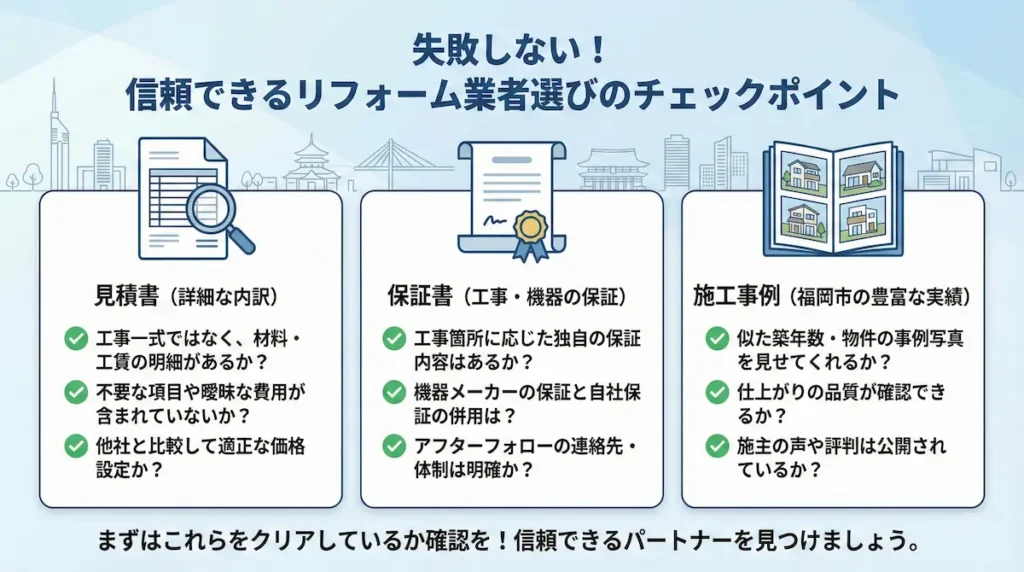 失敗しない！
信頼できるリフォーム業者選びのチェックポイント

見積書（詳細な内訳）

工事一式ではなく、材料・工賃の明細があるか？

不要な項目や曖昧な費用が含まれていないか？

他社と比較して適正な価格設定か？

保証書（工事・機器の保証）

工事箇所に応じた独自の保証内容はあるか？

機器メーカーの保証と自社保証の併用は？

アフターフォローの連絡先・体制は明確か？

施工事例（福岡市の豊富な実績）

似た築年数・物件の事例写真を見せてくれるか？

仕上がりの品質が確認できるか？

施主の声や評判は公開されているか？

まずはこれらをクリアしているか確認を！信頼できるパートナーを見つけましょう。